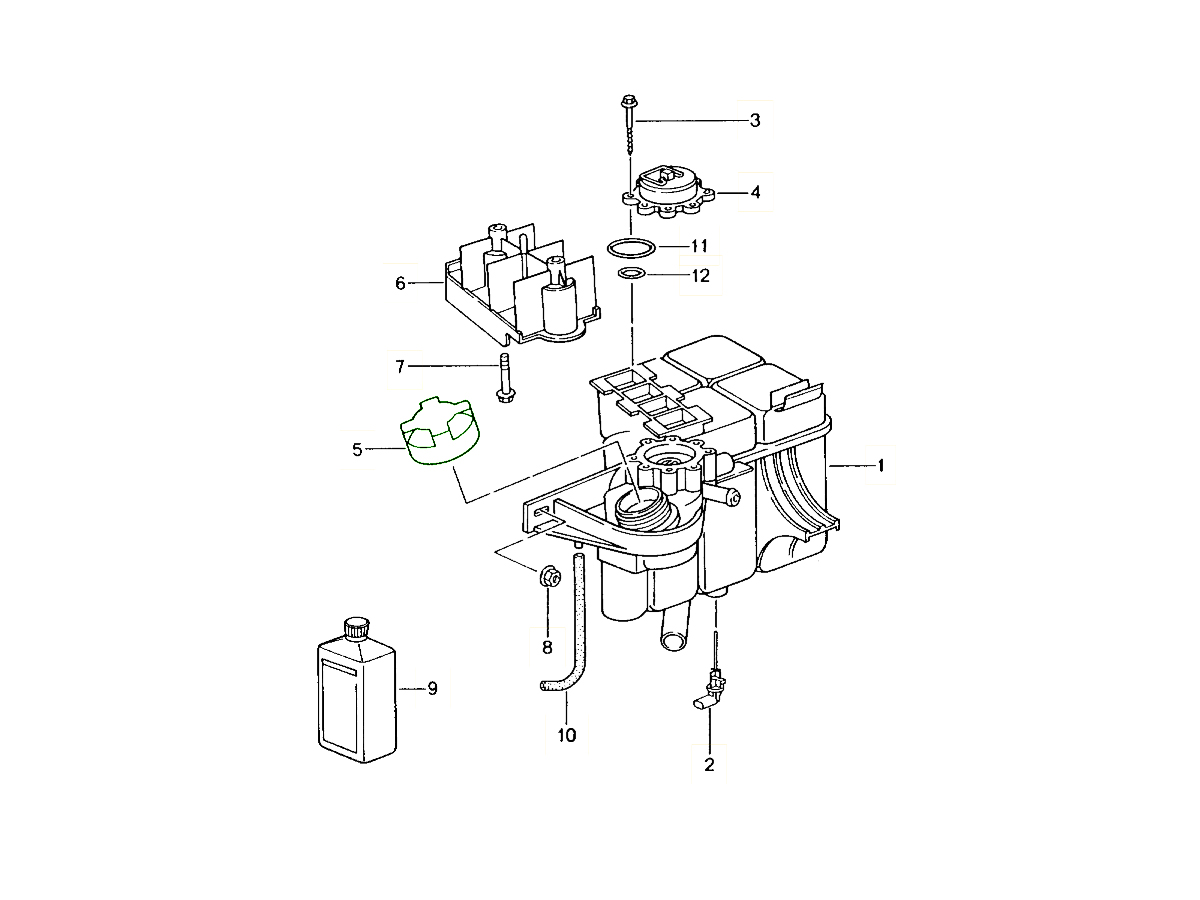 3
4
11
12
6
7
5
1
8
9
10
2