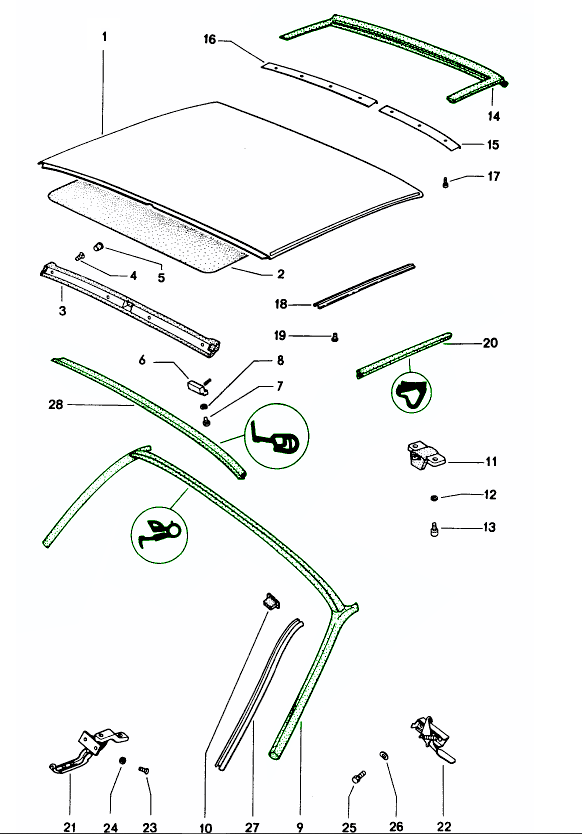 1
16
14
15
17
4
5
2
3
18
19
20
6
8
7
28
11
12
13
21
24
23
10
27
9
25
26
22