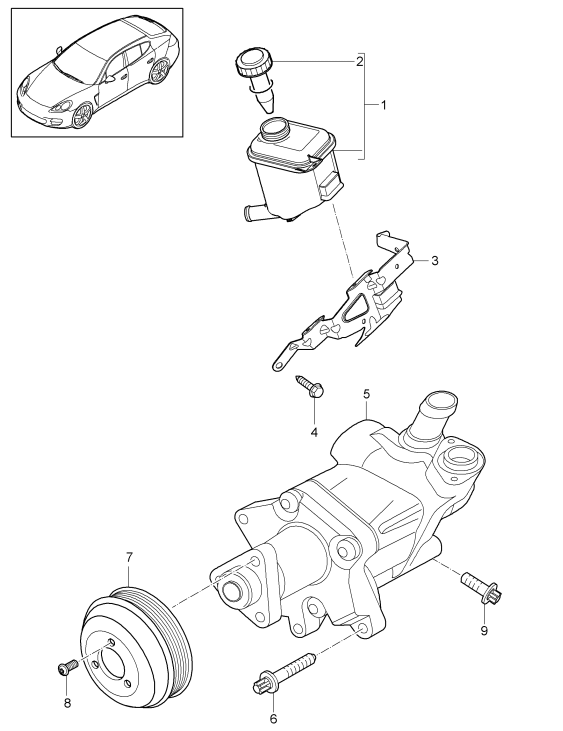 2
1
3
4
5
7
9
8
6