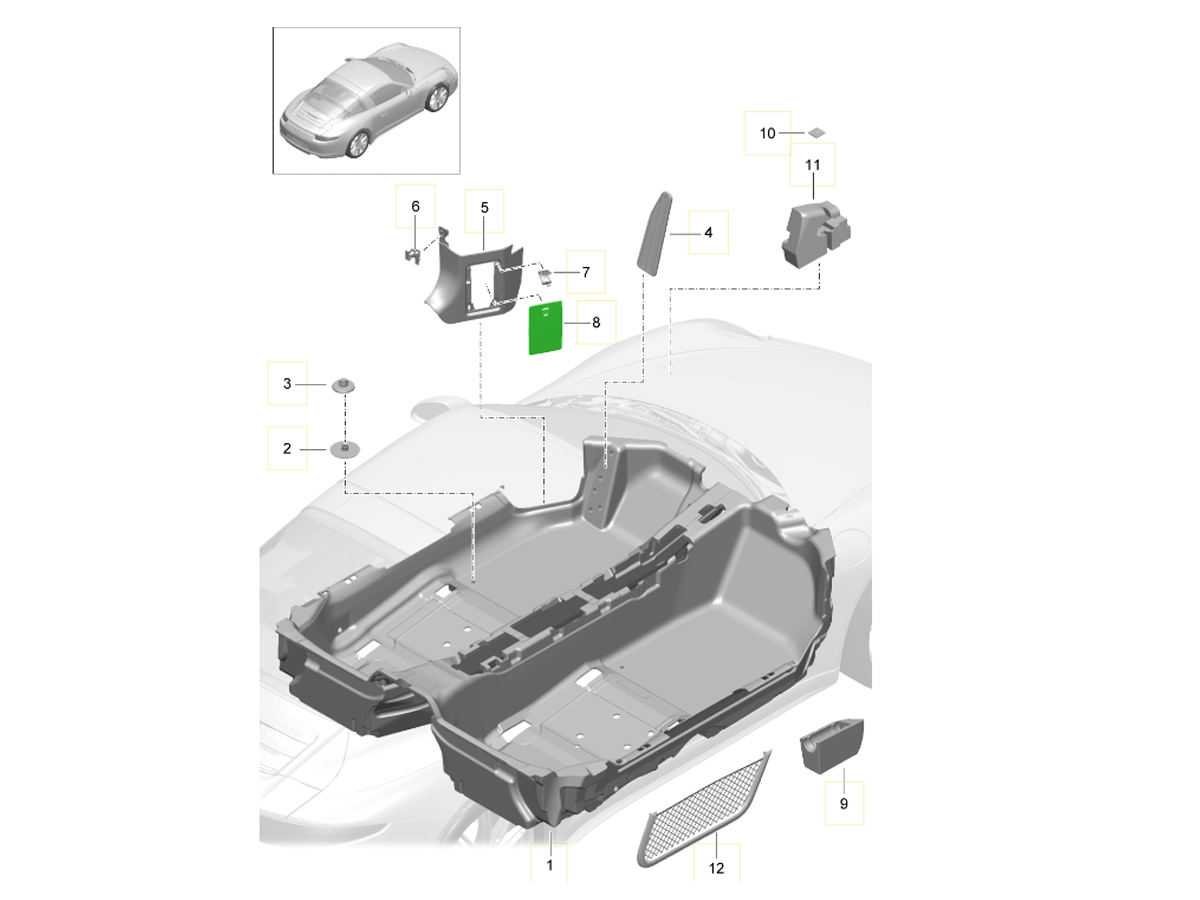 10
11
6
5
4
7
8
3
2
9
1
12