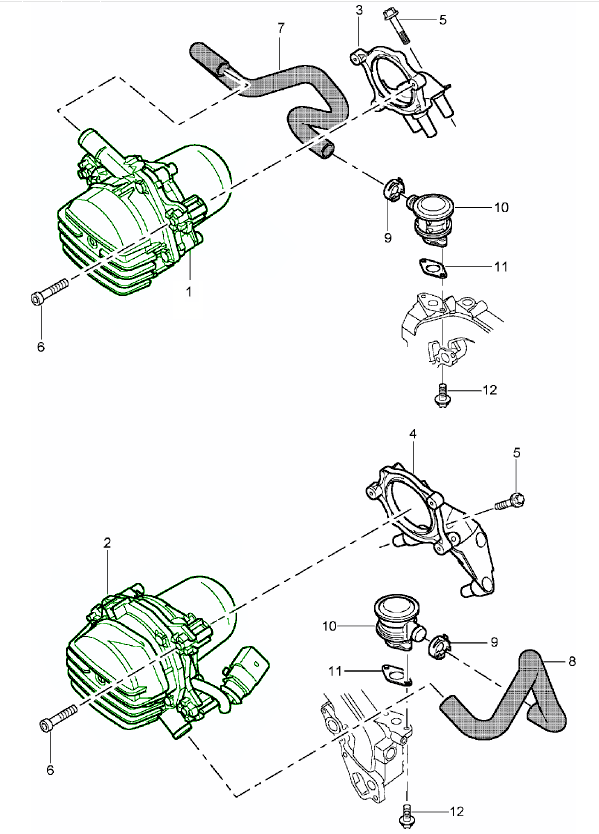 7
3
5
10
9
11
1
6
12
4
5
2
10
9
8
11
6
12